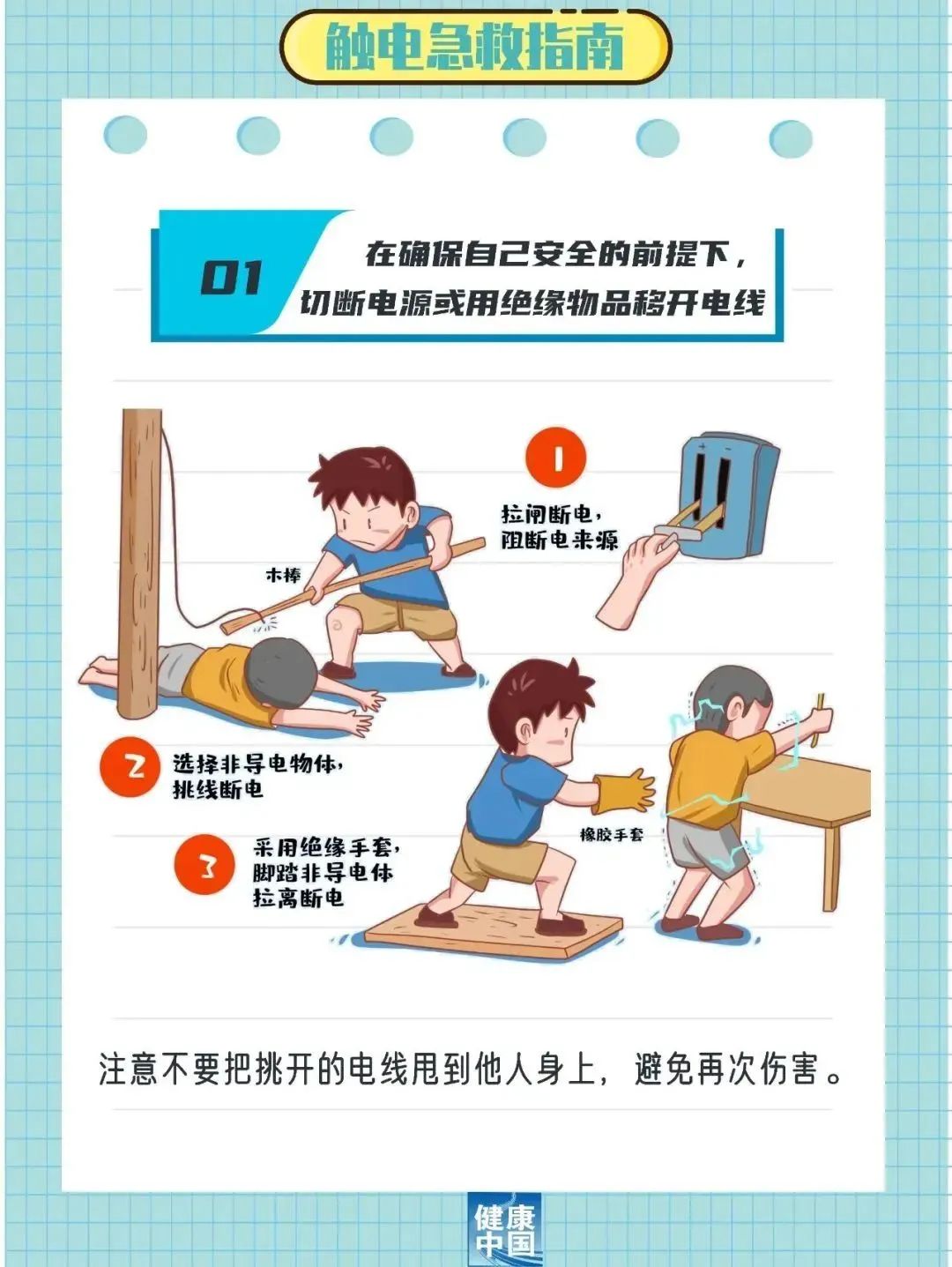 触电急救指南

01 在确保自己安全的前提下，切断电源或用绝缘物品移开电线

1 拉闸断电，阻断电来源

木棒

2 选择非导电物体，挑线断电

3 采用绝缘手套，脚踏非导电体拉离断电

橡胶手套

注意不要把挑开的电线甩到他人身上，避免再次伤害。

健康中国