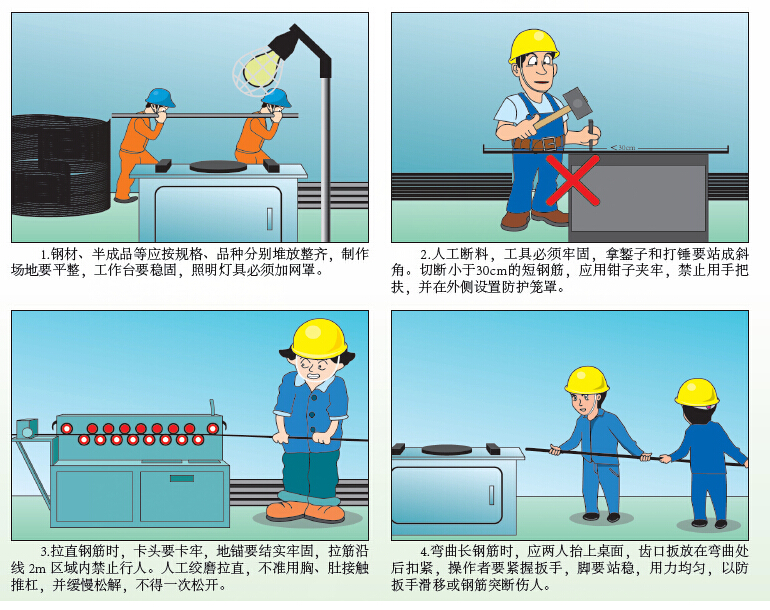 1.钢材、半成品等应按规格、品种分别堆放整齐，制作场地要平整，工作台要稳固，照明灯具必须加网罩。

<30cm

2.人工断料，工具必须牢固，拿錾子和打锤要站成斜角。切断小于30cm的短钢筋，应用钳子夹牢，禁止用手把扶，并在外侧设置防护笼罩。

3.拉直钢筋时，卡头要卡牢，地锚要结实牢固，拉筋沿线 2m 区域内禁止行人。人工绞磨拉直，不准用胸、肚接触推杠，并缓慢松解，不得一次松开。

4.弯曲长钢筋时，应两人抬上桌面，齿口扳放在弯曲处后扣紧，操作者要紧握扳手，脚要站稳，用力均匀，以防扳手滑移或钢筋突断伤人。