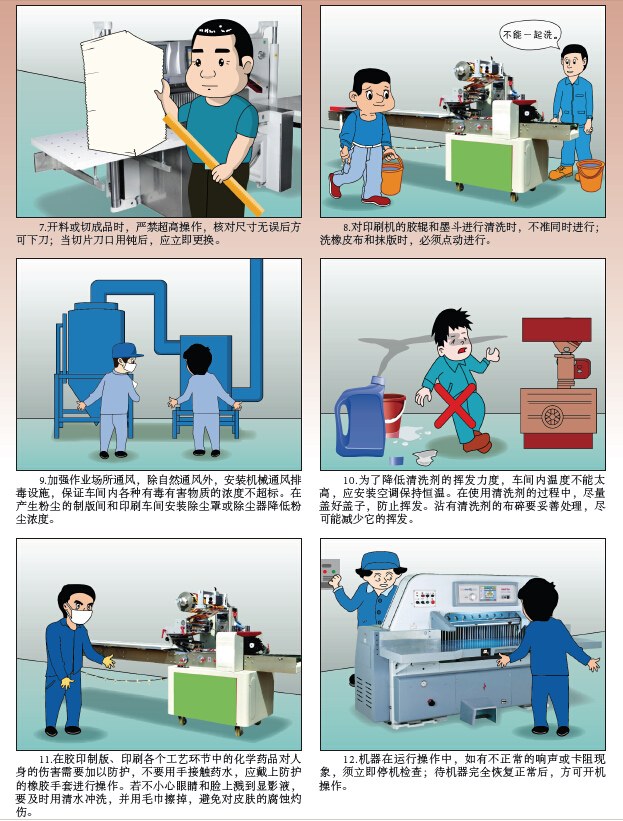 7.开料或切成品时，严禁超高操作，核对尺寸无误后方可下刀；当切片刀口用钝后，应立即更换。

不能一起洗。

8.对印刷机的胶辊和墨斗进行清洗时，不准同时进行；洗橡皮布和抹版时，必须点动进行。

9.加强作业场所通风，除自然通风外，安装机械通风排毒设施，保证车间内各种有毒有害物质的浓度不超标。在产生粉尘的制版间和印刷车间安装除尘罩或除尘器降低粉尘浓度。

10.为了降低清洗剂的挥发力度，车间内温度不能太高，应安装空调保持恒温。在使用清洗剂的过程中，尽量盖好盖子，防止挥发。沾有清洗剂的布碎要妥善处理，尽可能减少它的挥发。

11.在胶印制版、印刷各个工艺环节中的化学药品对人身的伤害需要加以防护，不要用手接触药水，应戴上防护的橡胶手套进行操作。若不小心眼睛和脸上溅到显影液，要及时用清水冲洗，并用毛巾擦掉，避免对皮肤的腐蚀灼伤。

12.机器在运行操作中，如有不正常的响声或卡阻现象，须立即停机检查；待机器完全恢复正常后，方可开机操作。